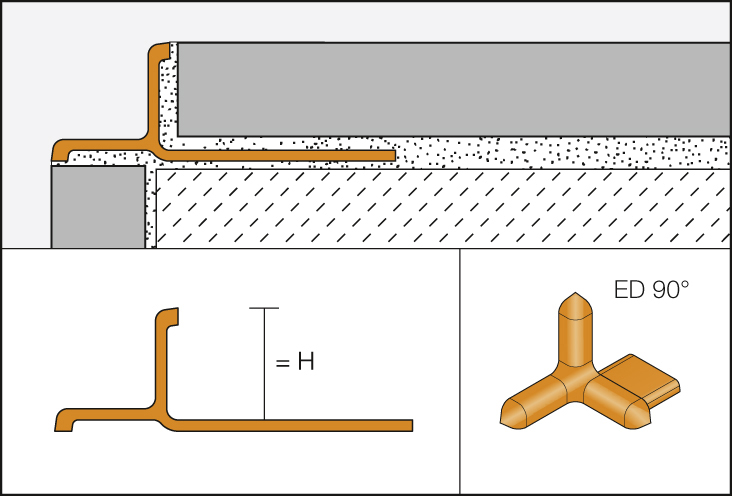 = H

ED 90°