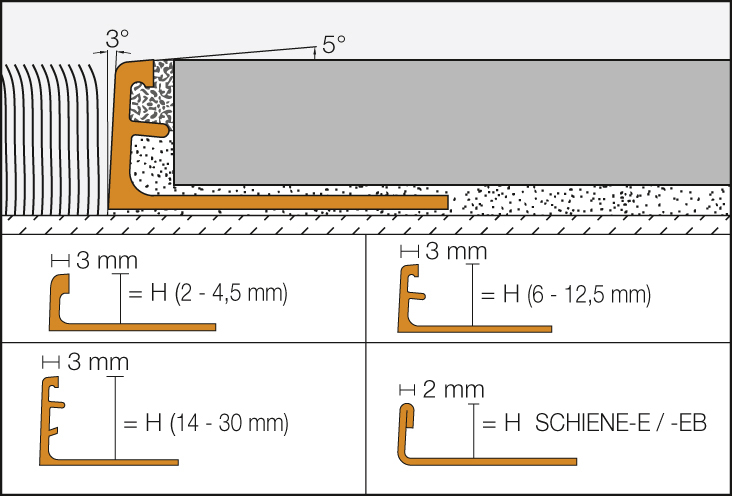 3°

5°

3 mm

= H (2 - 4,5 mm)

3 mm

= H (6 - 12,5 mm)

3 mm

= H (14 - 30 mm)

2 mm

= H SCHIENE-E / -EB